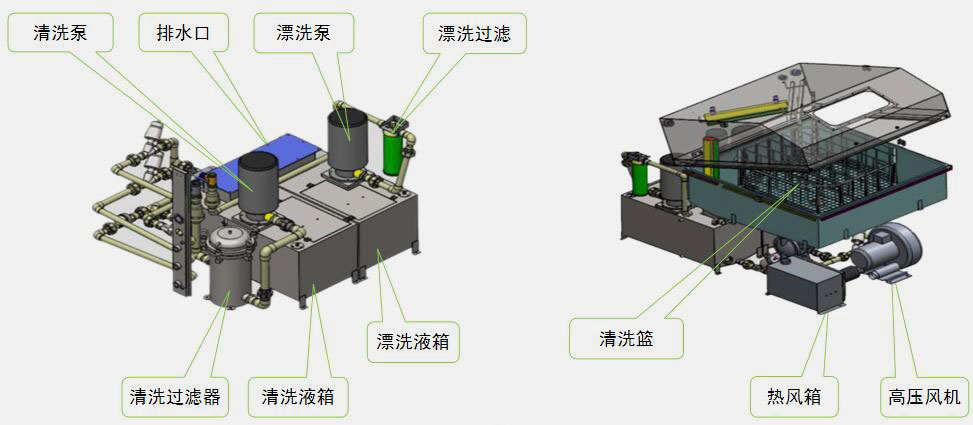 清洗泵
排水口
漂洗泵
漂洗过滤
漂洗液箱
清洗过滤器
清洗液箱
清洗篮
热风箱
高压风机