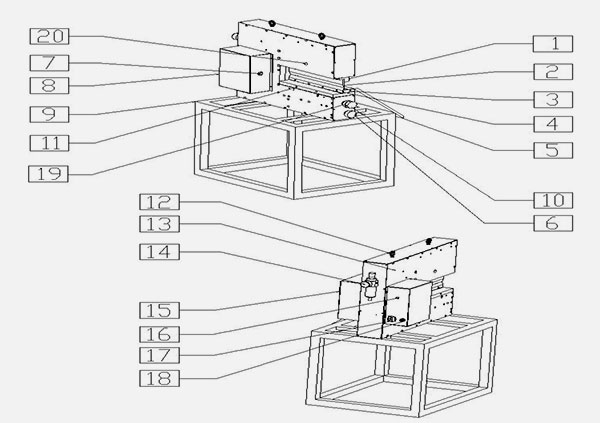 20
7
8
9
11
19
1
2
3
4
5
10
6
12
13
14
15
16
17
18